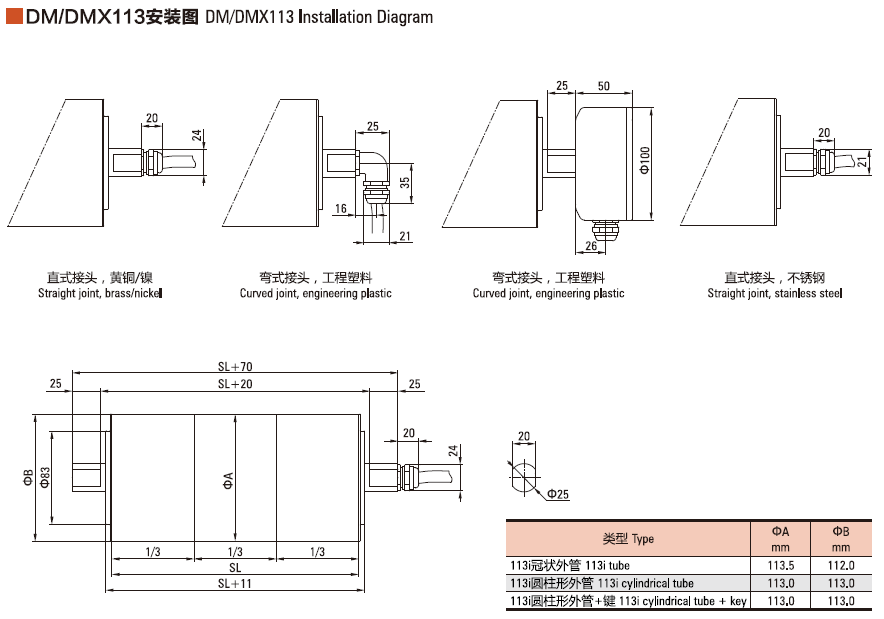 DM/DMX113安装图 DM/DMX113 Installation Diagram

20
24
直式接头，黄铜/镍
Straight joint, brass/nickel

25
35
16
21
弯式接头，工程塑料
Curved joint, engineering plastic

25
50
Φ100
26
弯式接头，工程塑料
Curved joint, engineering plastic

20
21
直式接头，不锈钢
Straight joint, stainless steel

SL+70
SL+20
25
25
20
24
ΦB
Φ83
ΦA
1/3
1/3
1/3
SL
SL+11

20
Φ25

| 类型 Type | ΦA mm | ΦB mm |
|---|---|---|
| 113i冠状外管 113i tube | 113.5 | 112.0 |
| 113i圆柱形外管 113i cylindrical tube | 113.0 | 113.0 |
| 113i圆柱形外管+键 113i cylindrical tube + key | 113.0 | 113.0 |